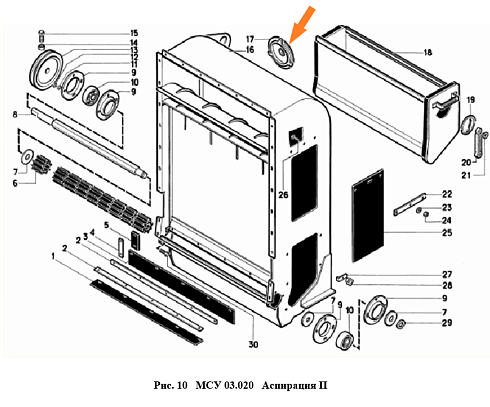 15
14
13
12
11
9
10
9
8
7
6
5
4
3
2
2
1
17
16
18
19
20
21
26
22
23
24
25
27
28
9
7
29
7
9
10
30

Рис. 10 МСУ 03.020 Аспирация II